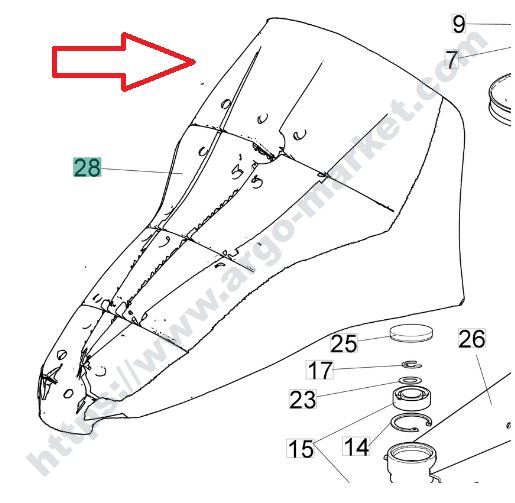 9
7
28
25
26
17
23
15
14
https://www.argo-market.com